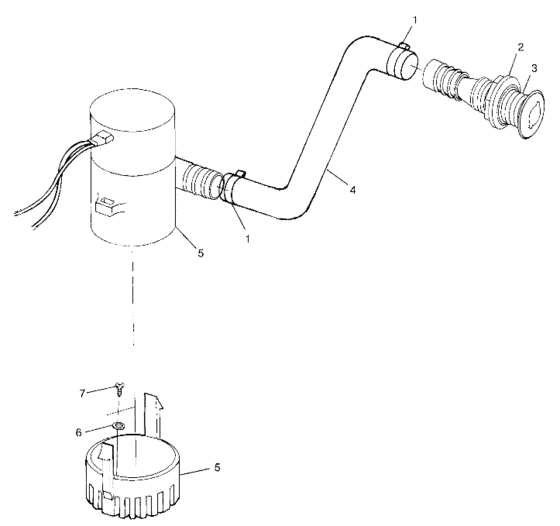 1
2
3
4
1
5
7
6
5