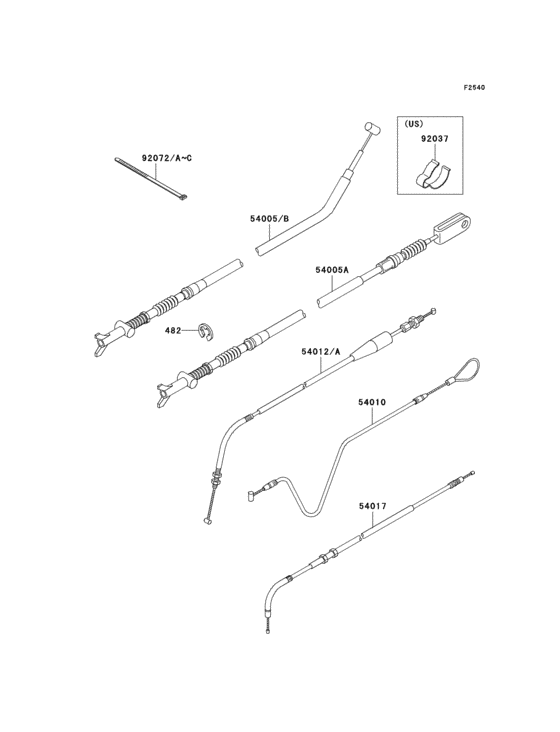 F2540

(US)
92037

92072/A~C

54005/B

54005A

482

54012/A

54010

54017