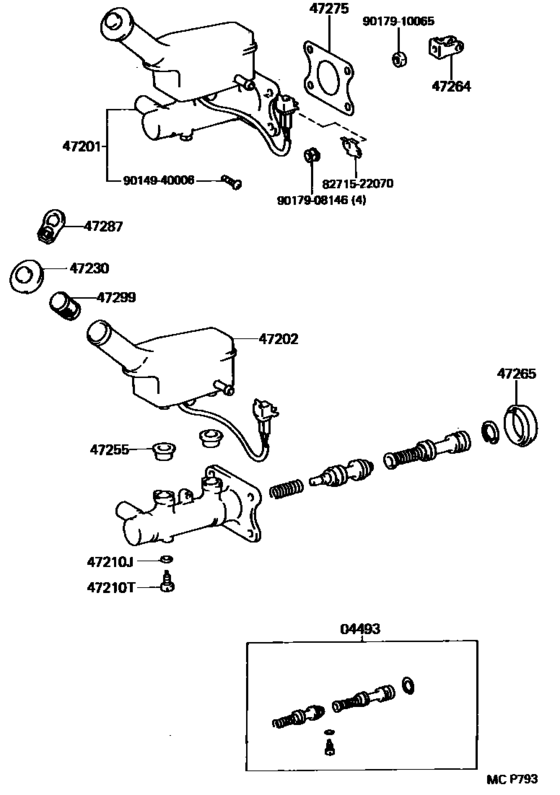 47275
90179-10065
47264
47201
90149-40006
82715-22070
90179-08146 (4)
47287
47230
47299
47202
47265
47255
47210J
47210T
04493
MC P793