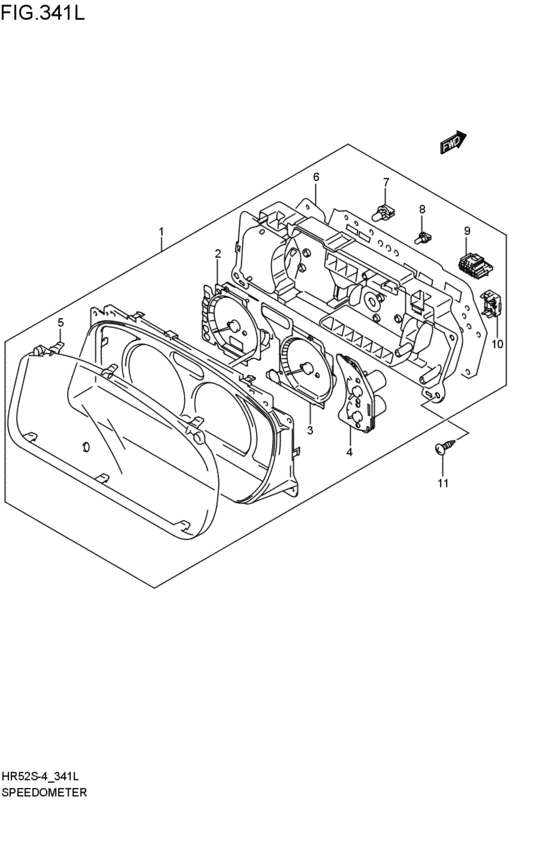 FIG.341L

FWD

1
2
3
4
5
6
7
8
9
10
11

HR52S-4_341L
SPEEDOMETER