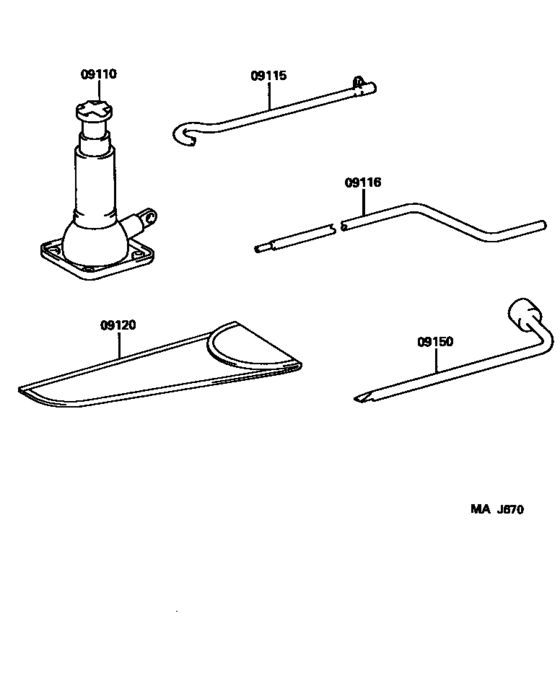 09110

09115

09116

09120

09150

MA J670