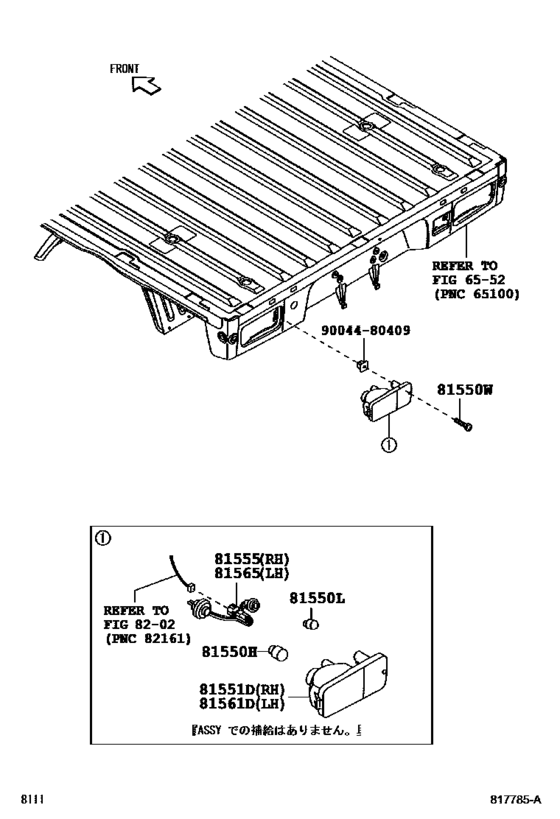 FRONT

REFER TO
FIG 65-52
(PNC 65100)

90044-80409

81550W

①

①

81555(RH)
81565(LH)

REFER TO
FIG 82-02
(PNC 82161)

81550L

81550H

81551D(RH)
81561D(LH)

『ASSY での補給はありません。』

8111

817785-A