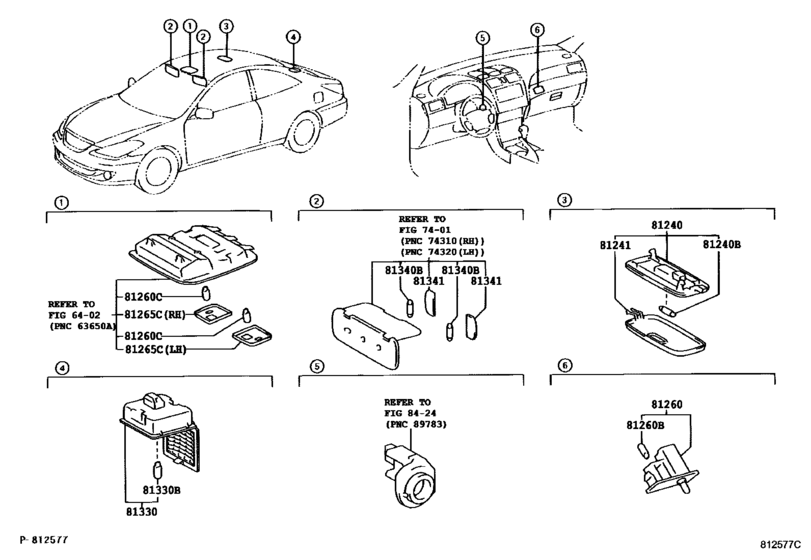 2
1
2
3
4
5
6

1
REFER TO
FIG 64-02
(PNC 63650A)
81260C
81265C(RH)
81260C
81265C(LH)

2
REFER TO
FIG 74-01
(PNC 74310(RH))
(PNC 74320(LH))
81340B
81341
81340B
81341

3
81240
81241
81240B

4
81330B
81330

5
REFER TO
FIG 84-24
(PNC 89783)

6
81260
81260B

P-812577
812577C