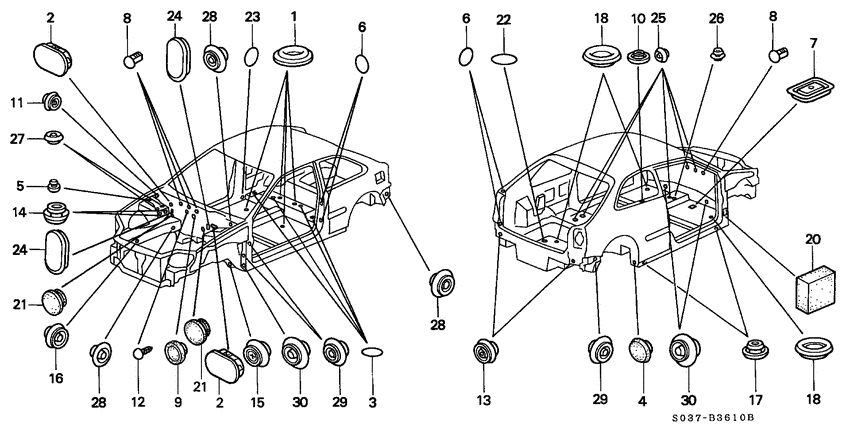 2
8
24
28
23
1
6
11
27
5
14
24
21
16
28
12
9
21
2
15
30
29
3
28
6
22
18
10
25
26
8
7
20
13
29
4
30
17
18
S037-B3610B