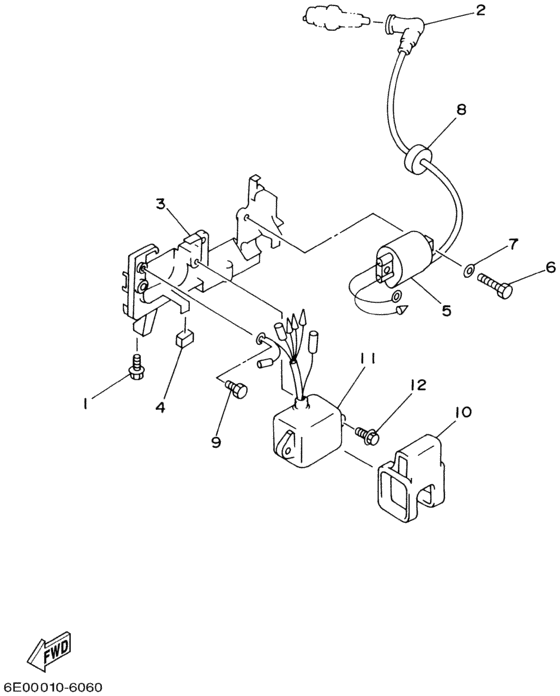 2
8
3
7
6
5
11
12
10
1
4
9
FWD
6E00010-6060