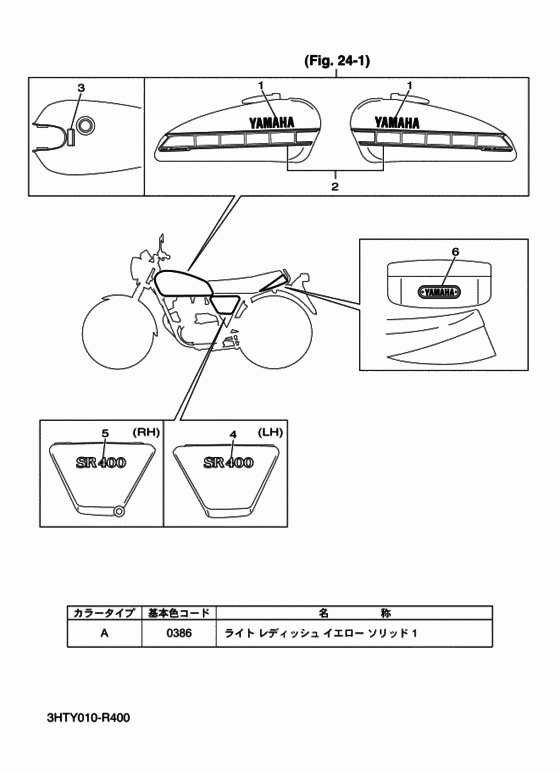 (Fig. 24-1)

3

1

YAMAHA

1

YAMAHA

2

6

YAMAHA

5 (RH)

SR400

4 (LH)

SR400

| カラータイプ | 基本色コード | 名　　称 |
|---|---|---|
| A | 0386 | ライト レディッシュ イエロー ソリッド 1 |

3HTY010-R400