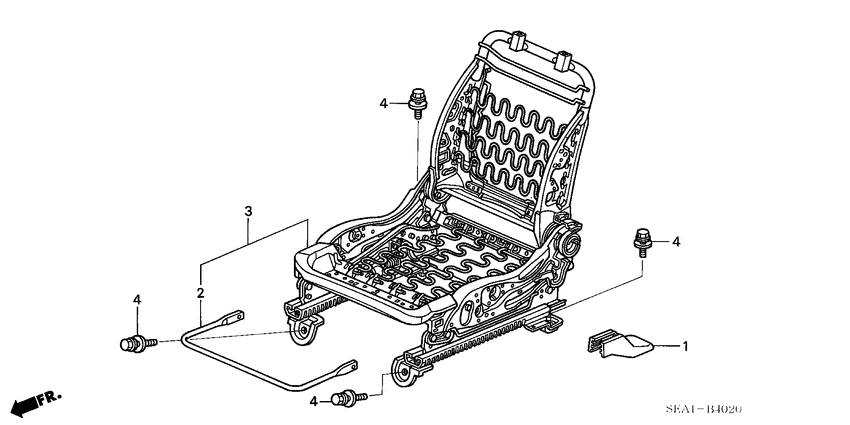 4
3
4
2
4
1
4
FR.
SEA1-B4020