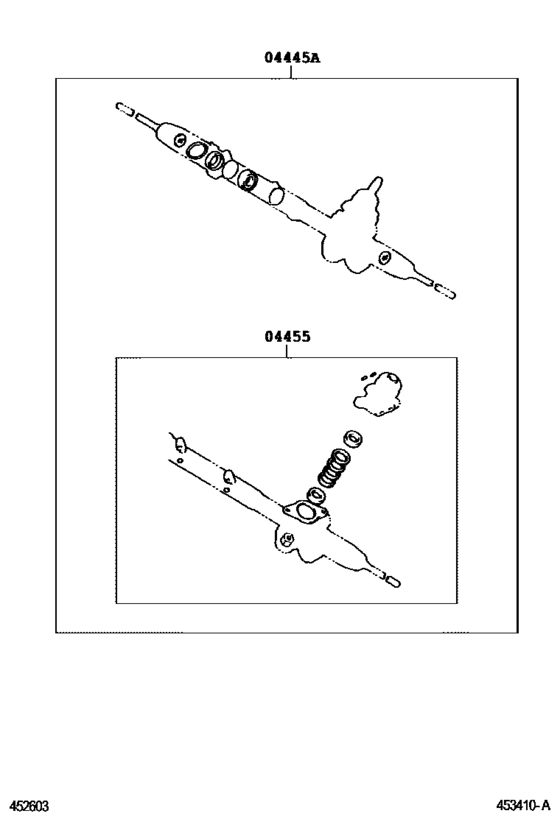 04445A

04455

452603

453410-A