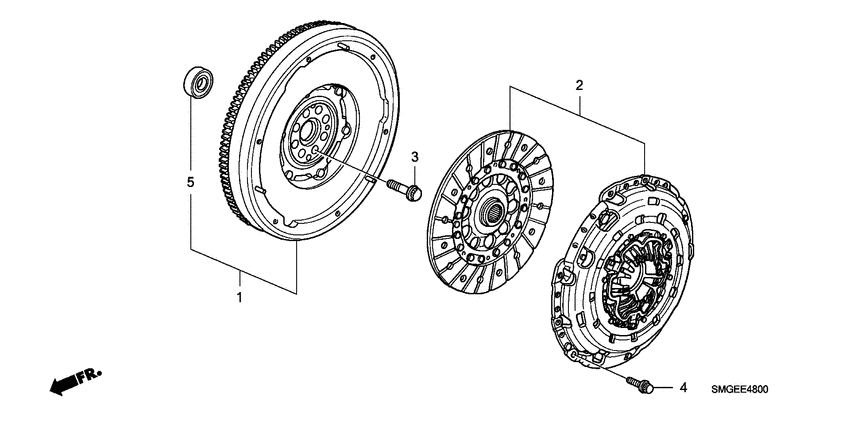 2
3
5
1
FR.
4
SMGEE4800