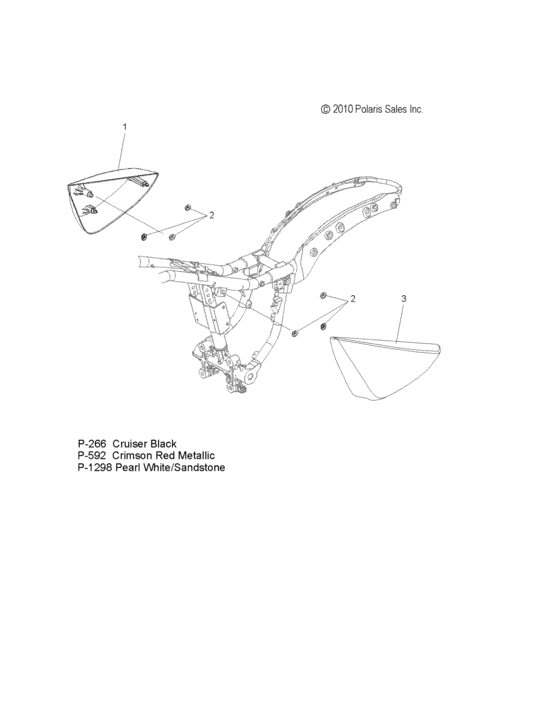 © 2010 Polaris Sales Inc.

1

2

2

3

P-266 Cruiser Black
P-592 Crimson Red Metallic
P-1298 Pearl White/Sandstone