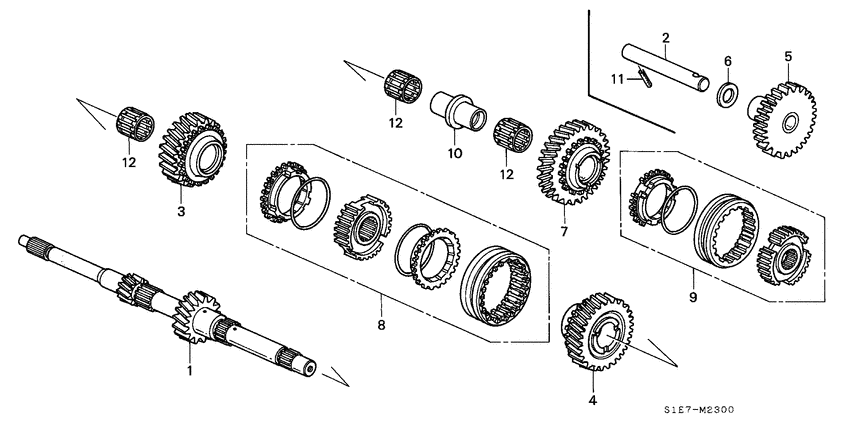 2
6
5
11
12
10
12
12
3
7
8
9
1
4
S1E7-M2300