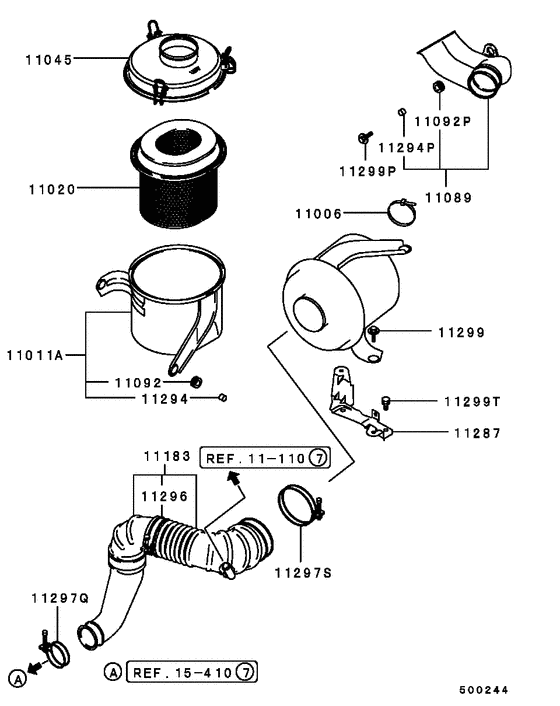 11045
11020
11011A
11092
11294
11092P
11294P
11299P
11089
11006
11299
11299T
11287
11183
11296
REF. 11-110 7
11297S
11297Q
A
A REF. 15-410 7
500244