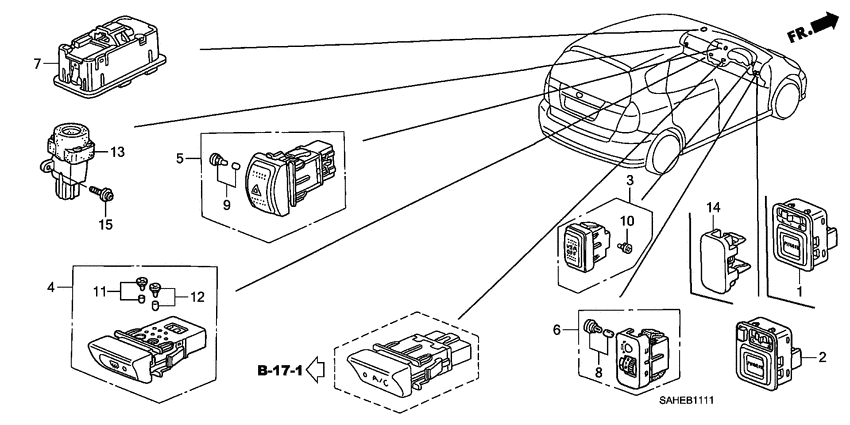 FR.
7
13
15
5
9
3
10
14
1
4
11
12
6
8
2
B-17-1
A/C
SAHEB1111