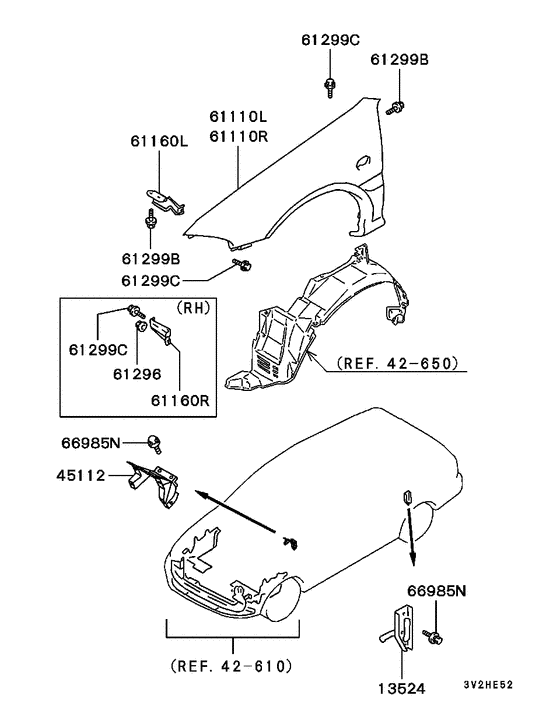 61299C
61299B
61110L
61110R
61160L
61299B
61299C
(RH)
61299C
61296
61160R
(REF. 42-650)
66985N
45112
66985N
(REF. 42-610)
13524
3V2HE52