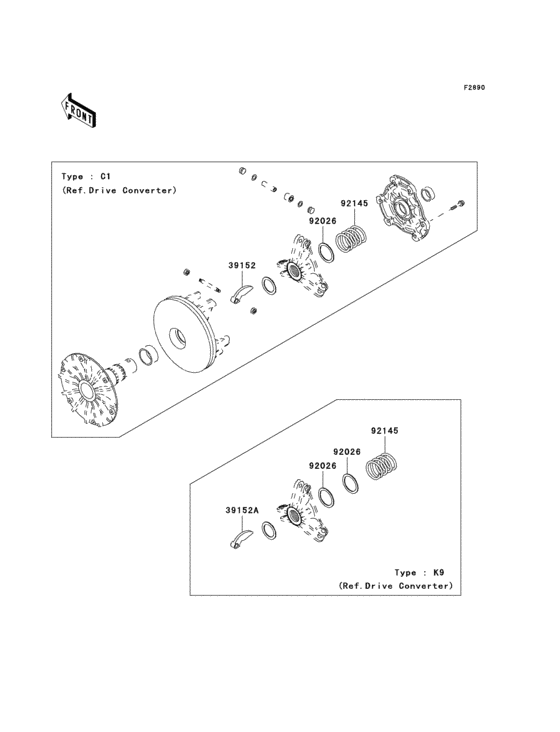 F2890

FRONT

Type : C1
(Ref.Drive Converter)

92145
92026
39152

92145
92026
92026
39152A

Type : K9
(Ref.Drive Converter)