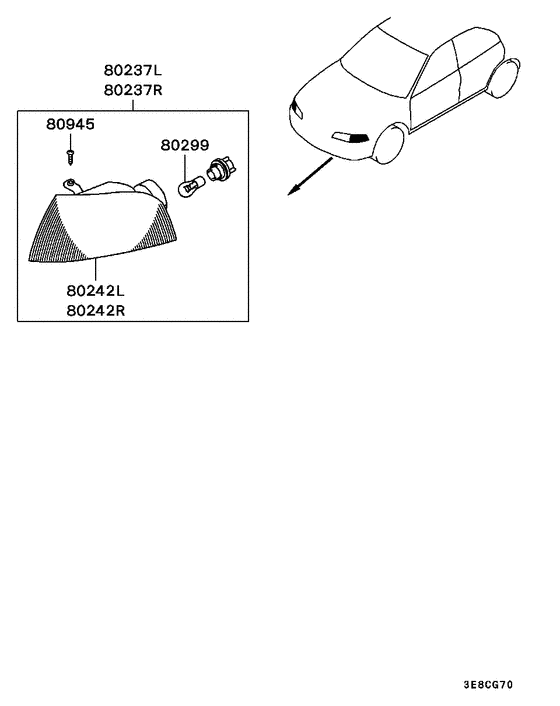 80237L
80237R

80945

80299

80242L
80242R

3E8CG70