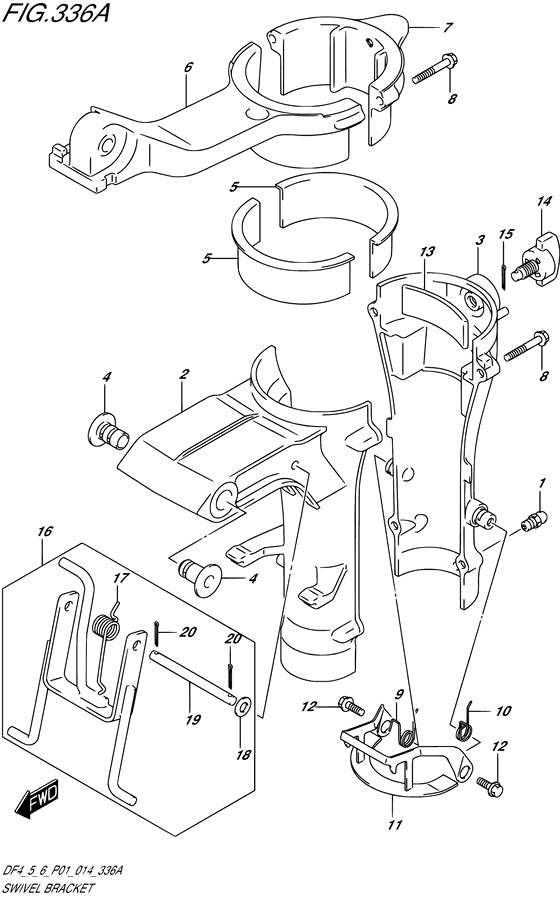 FIG.336A

7
6
8
5
5
14
3
15
13
8
4
2
1
16
17
4
20
20
19
18
12
9
10
12
11
FWD

DF4_5_6_P01_014_336A
SWIVEL BRACKET