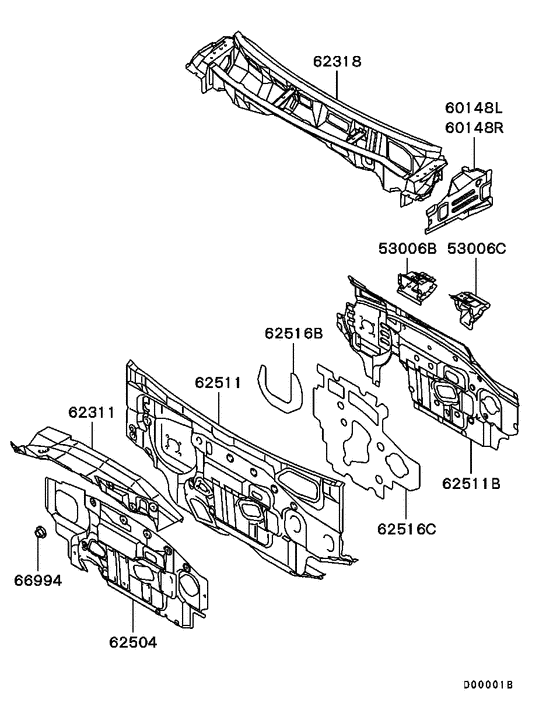 62318
60148L
60148R
53006B
53006C
62516B
62511
62311
62511B
62516C
66994
62504
D00001B