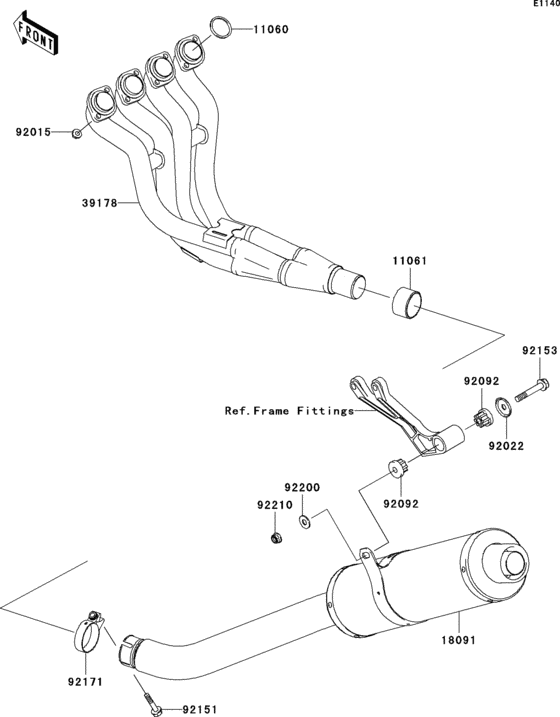 E1140

FRONT

11060

92015

39178

11061

92153

92092

Ref.Frame Fittings

92022

92200

92210

92092

18091

92171

92151