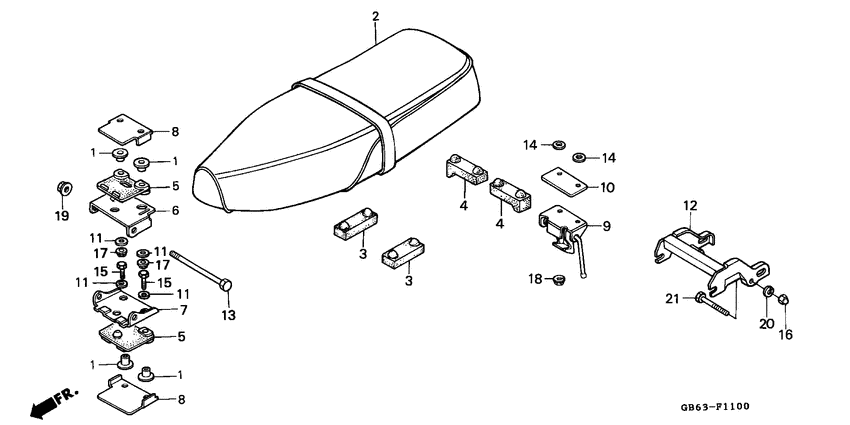 2
8
1
1
5
19
6
11
17
11
17
15
15
11
11
7
13
5
1
1
8
FR.
3
3
4
4
14
14
10
9
18
12
21
20
16
GB63-F1100