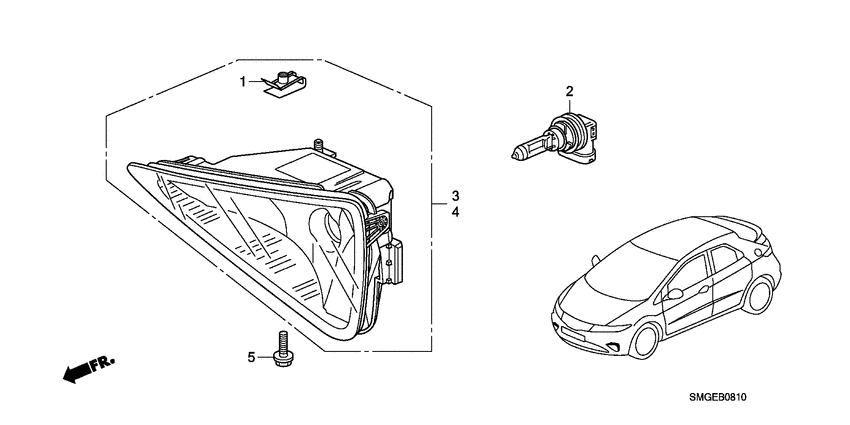 1
2
3
4
5
FR.
SMGEB0810