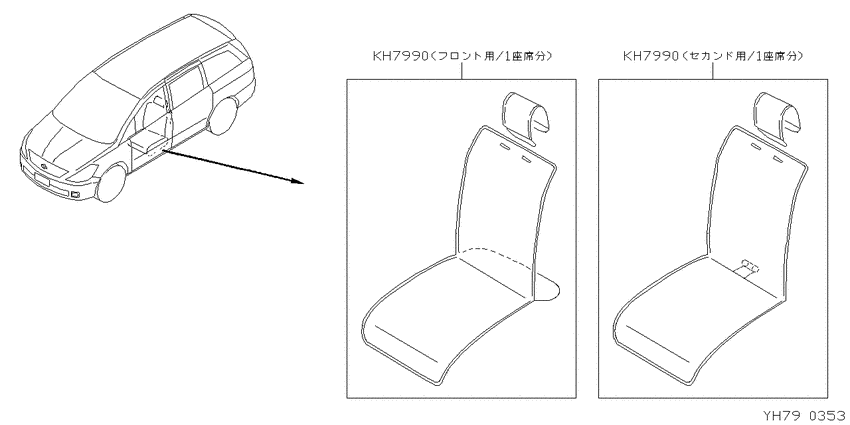 KH7990(フロント用/1座席分)

KH7990(セカンド用/1座席分)

YH79 0353