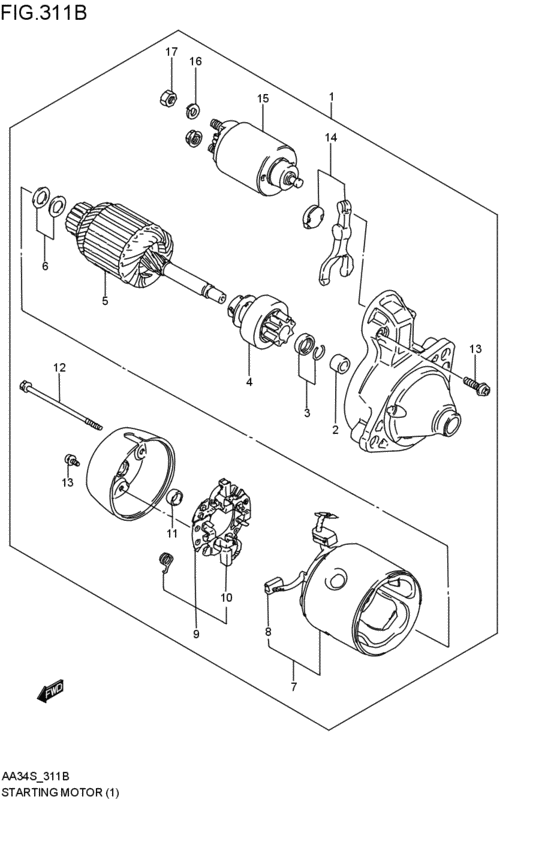 FIG.311B

17
16
15
1
14
6
5
4
3
2
13
12
13
11
10
9
8
7
FWD

AA34S_311B
STARTING MOTOR (1)