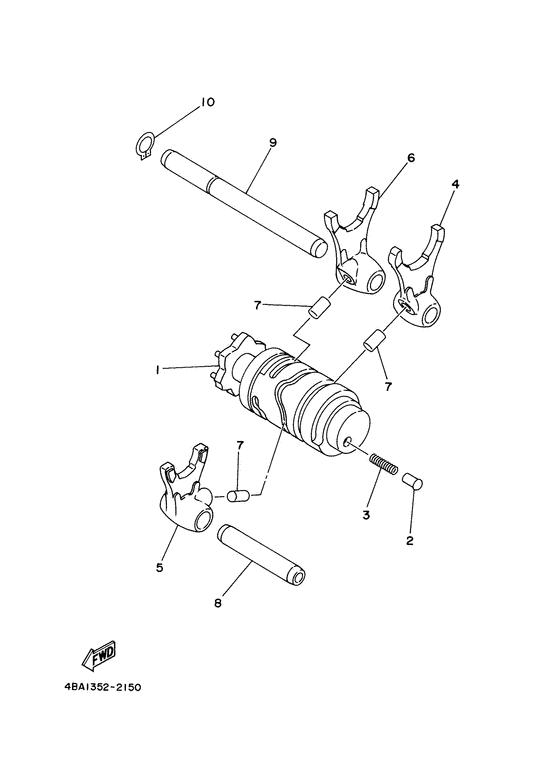 10
9
6
4
7
1
7
7
3
2
5
8
FWD
4BA1352-2150