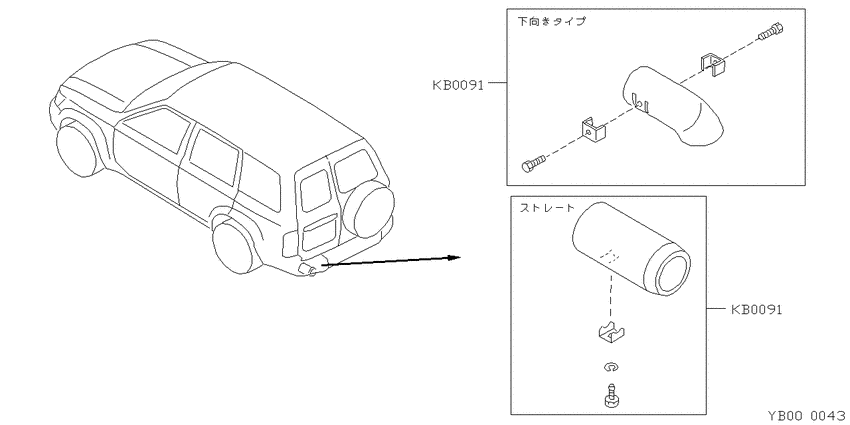 下向きタイプ

KB0091

ストレート

KB0091

YB00 0043