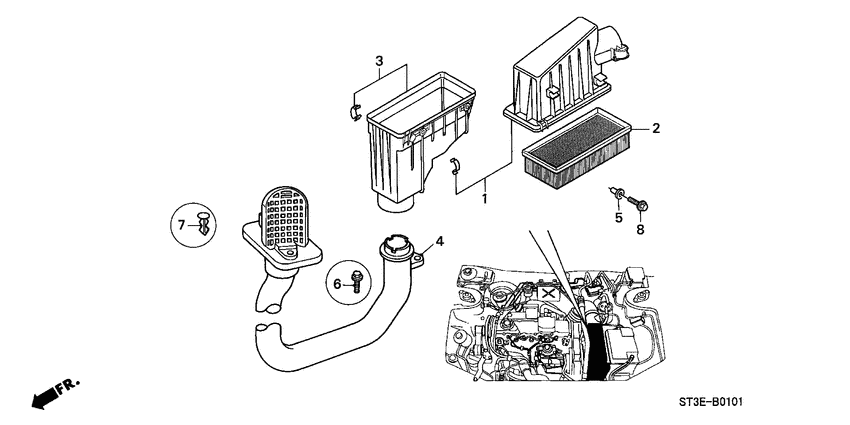 3
2
1
5
8
7
4
6
FR.
ST3E-B0101