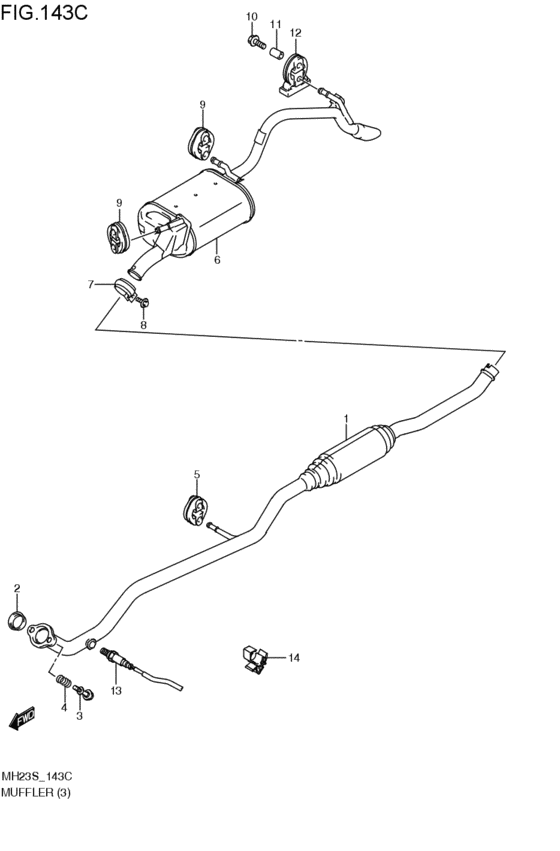 FIG.143C

10
11
12
9
9
6
7
8
1
5
2
14
13
4
3
FWD

MH23S_143C
MUFFLER (3)