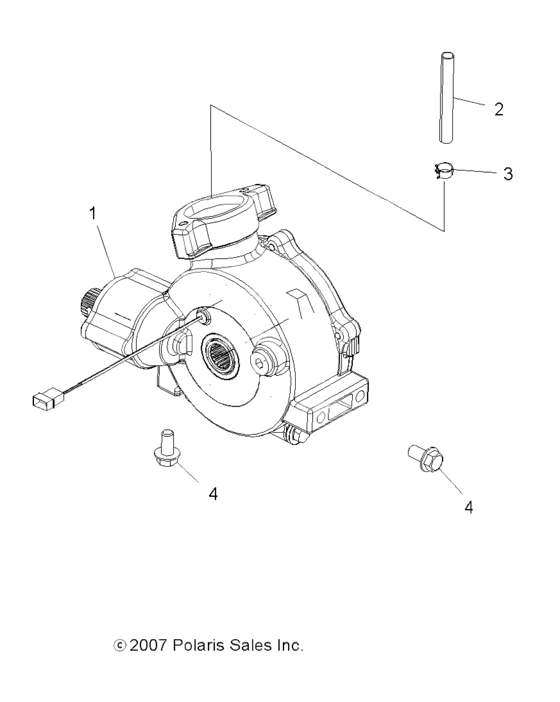 2
3
1
4
4
© 2007 Polaris Sales Inc.