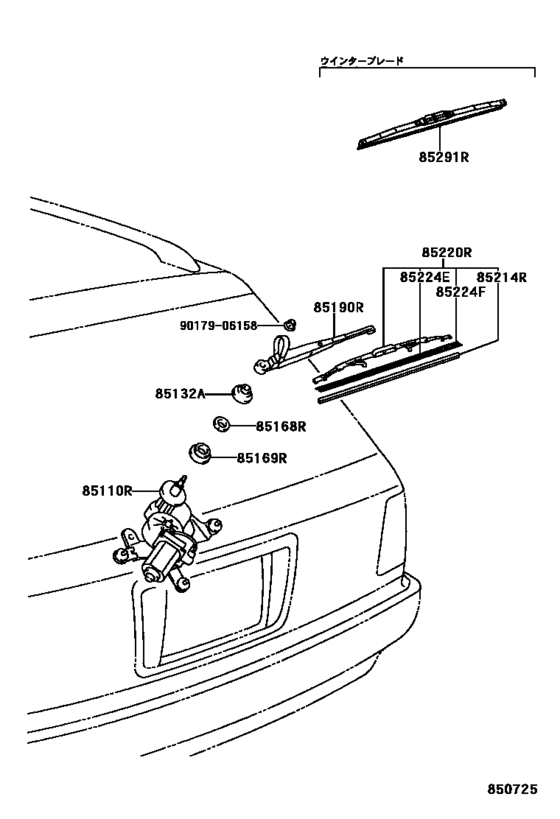 ウインターブレード

85291R

85220R

85224E

85214R

85224F

85190R

90179-06158

85132A

85168R

85169R

85110R

850725