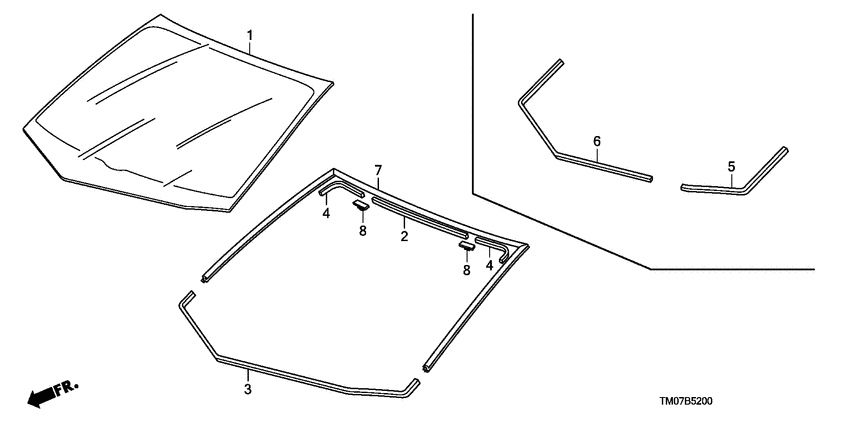 1
6
5
7
4
8
2
8
4
3
FR.
TM07B5200