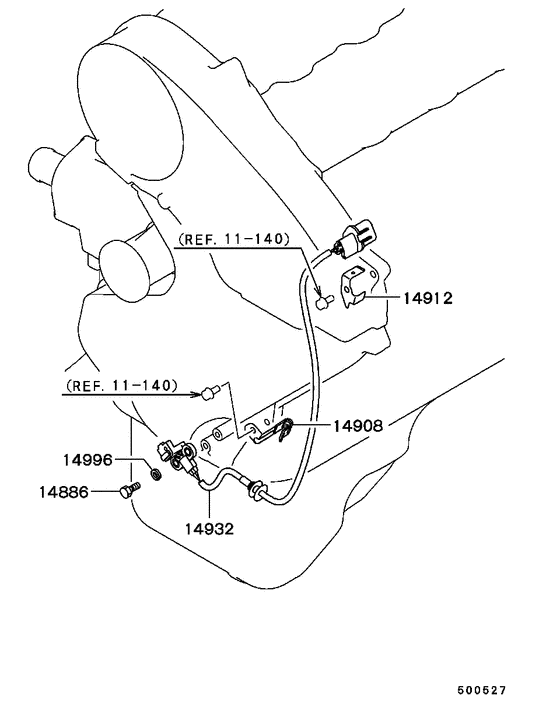 (REF. 11-140)

14912

(REF. 11-140)

14908

14996

14886

14932

500527