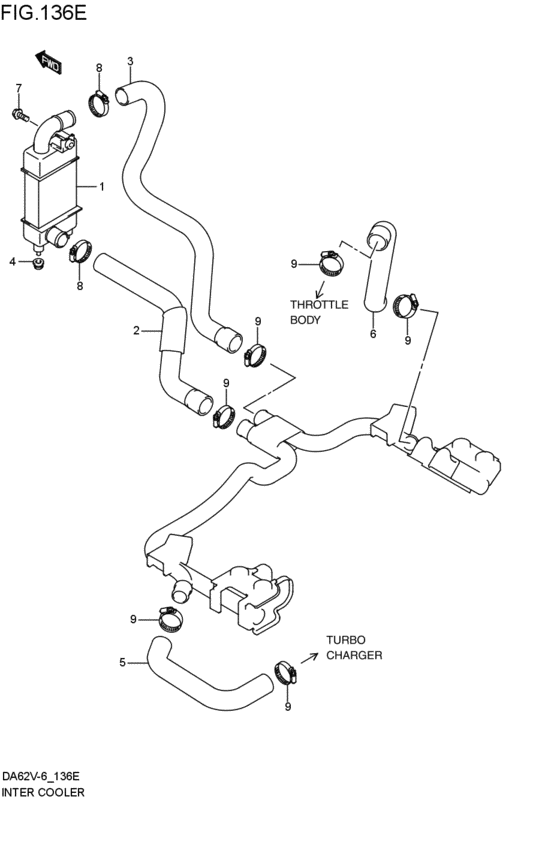 FIG.136E

FWD

7
8
3
1
4
8
9
THROTTLE BODY
6
9
2
9
9
9
5
TURBO CHARGER
9

DA62V-6_136E
INTER COOLER