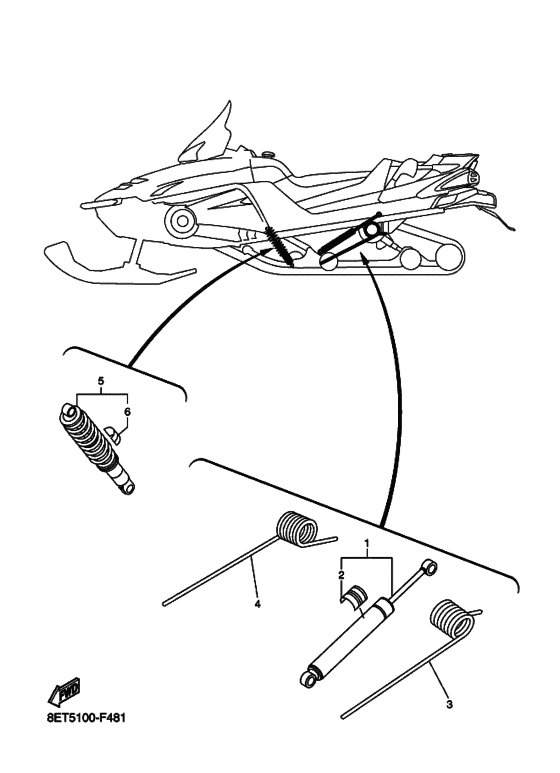 5
6
1
2
4
3
FWD
8ET5100-F481