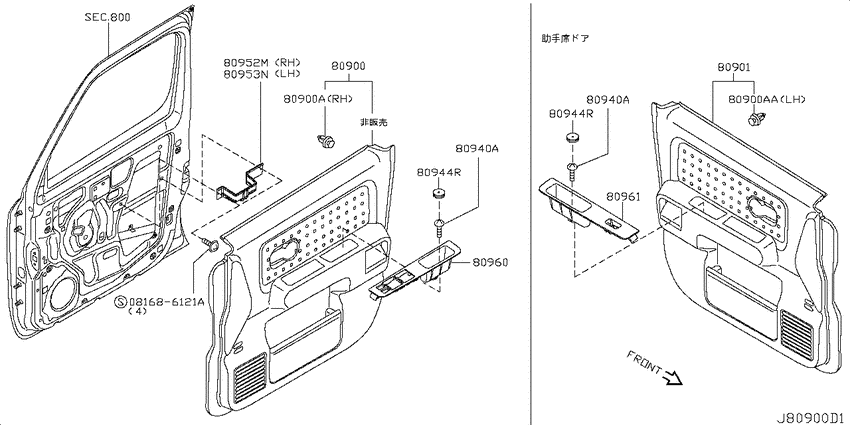 SEC.800

80952M (RH)
80953N (LH)

80900

80900A(RH)

非販売

80940A

80944R

80960

Ⓢ08168-6121A
(4)

助手席ドア

80901

80900AA(LH)

80940A

80944R

80961

FRONT

J80900D1