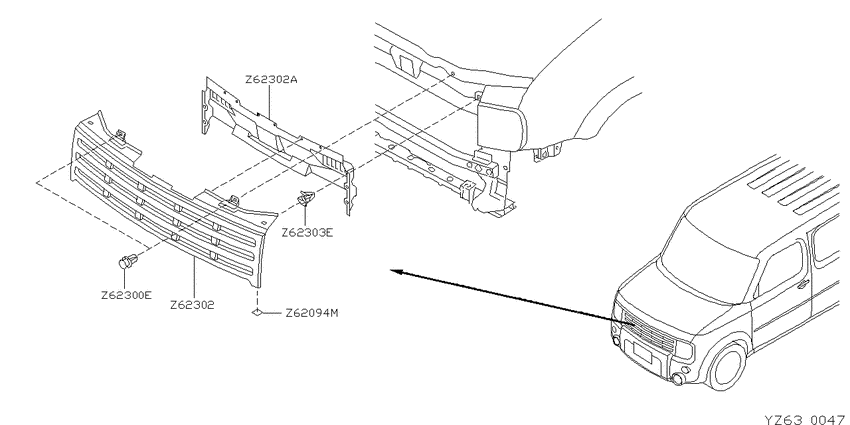 Z62302A

Z62303E

Z62300E

Z62302

Z62094M

YZ63 0047