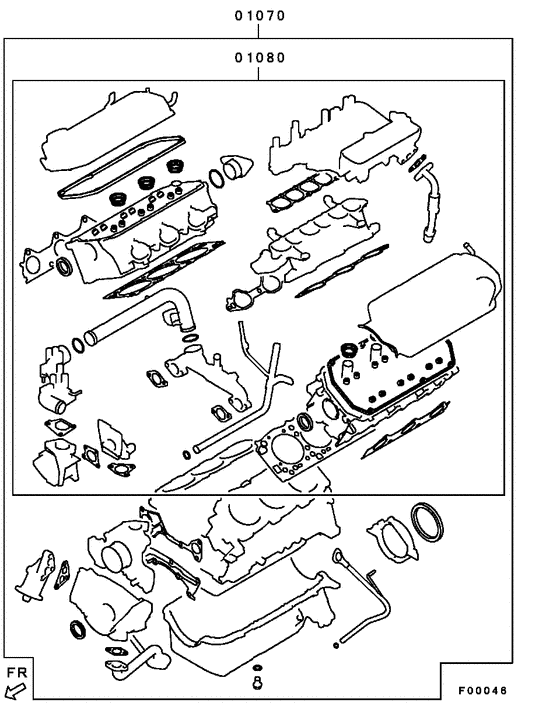 01070

01080

FR

F00046