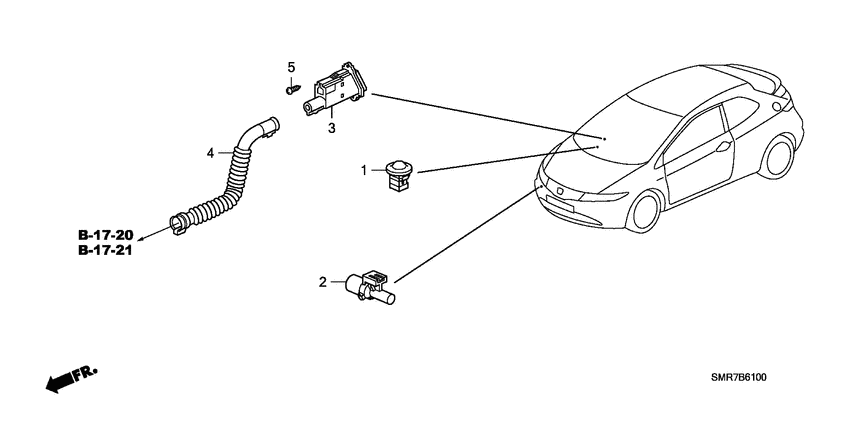 5
3
4
1
B-17-20
B-17-21
2
FR.
SMR7B6100