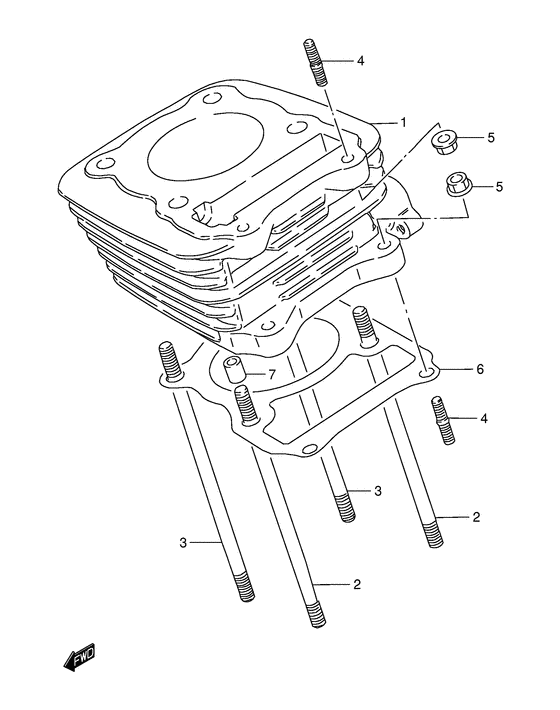 4
1
5
5
7
6
4
3
2
3
2
FWD