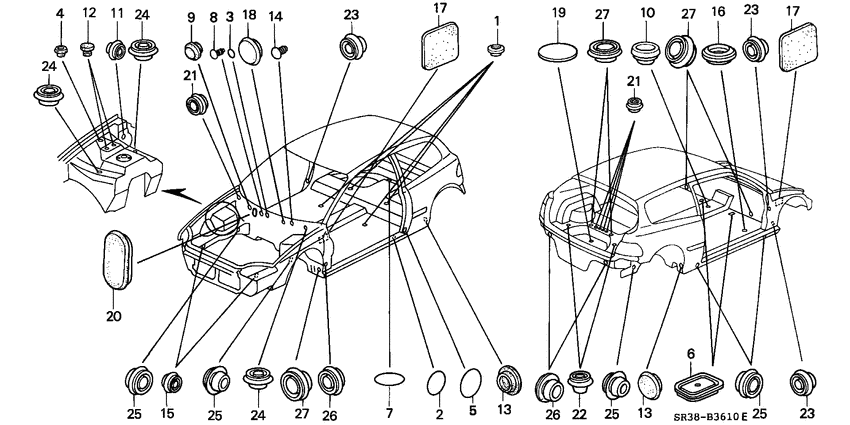 4 12 11 24 9 8 3 18 14 23 17 1 19 27 10 27 16 23 17
24 21 21
20
25 15 25 24 27 26 7 2 5 13 26 22 25 13 6 25 23
SR38-B3610 E