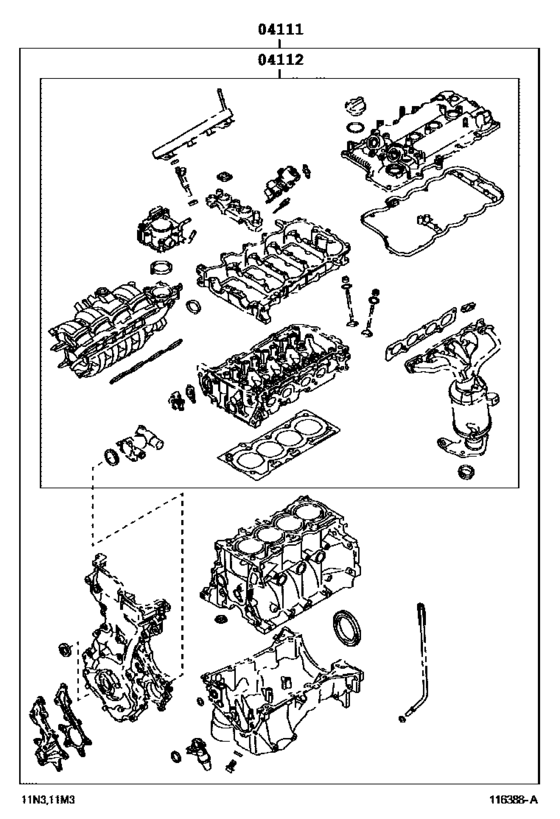 04111

04112

11N3,11M3

116388-A