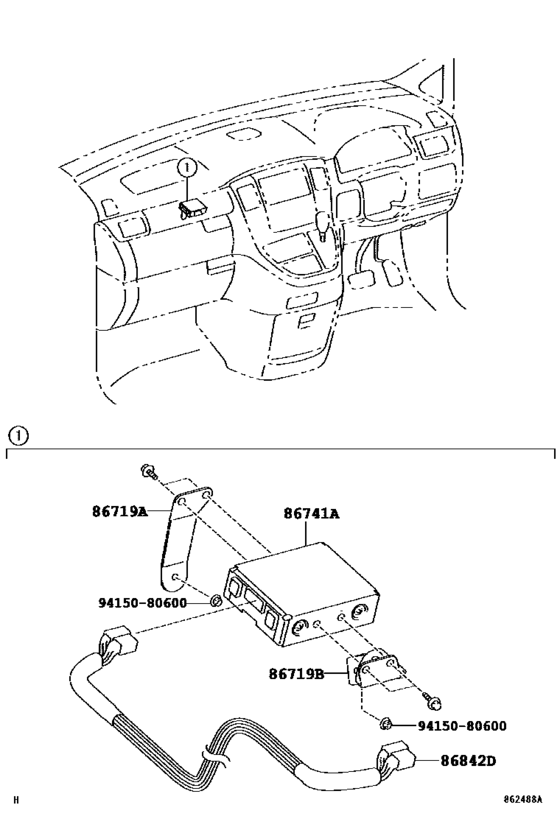 1

1

86719A

86741A

94150-80600

86719B

94150-80600

86842D

H

862488A