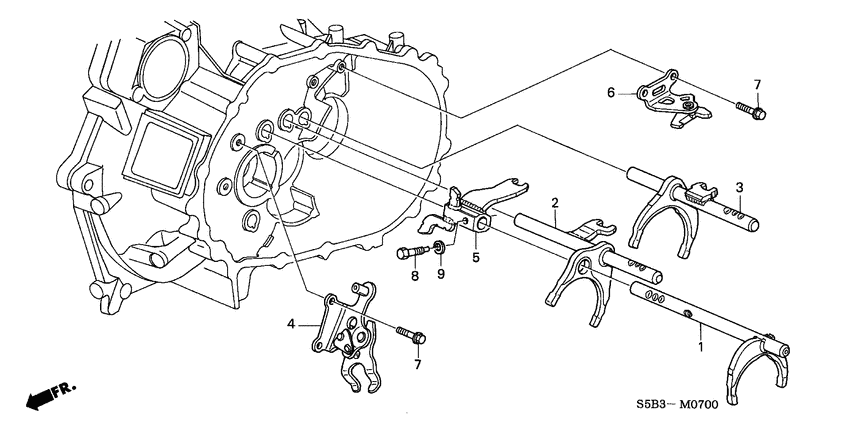 6
7
3
2
5
8
9
4
7
1
FR.
S5B3— M0700