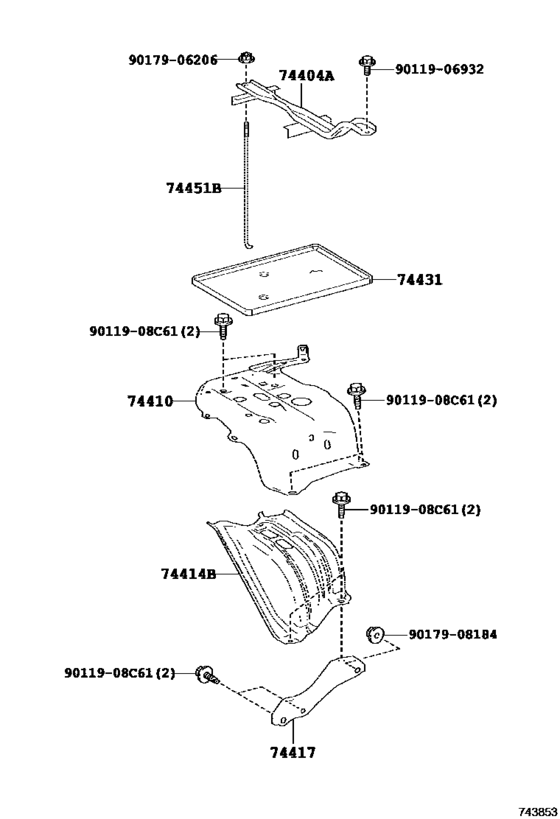 90179-06206
74404A
90119-06932
74451B
74431
90119-08C61(2)
74410
90119-08C61(2)
90119-08C61(2)
74414B
90179-08184
90119-08C61(2)
74417
743853