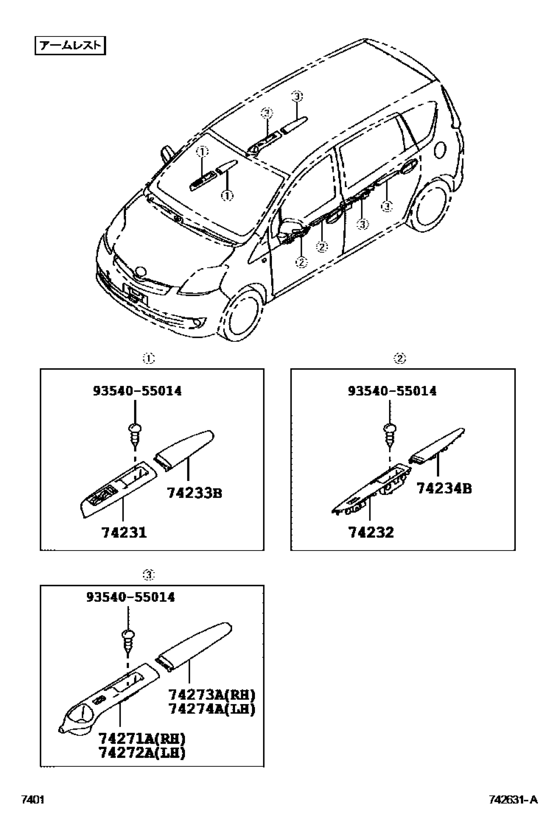 アームレスト

①
①
②
②
③
③
③
③

①
93540-55014
74233B
74231

②
93540-55014
74234B
74232

③
93540-55014
74273A(RH)
74274A(LH)
74271A(RH)
74272A(LH)

7401

742631-A