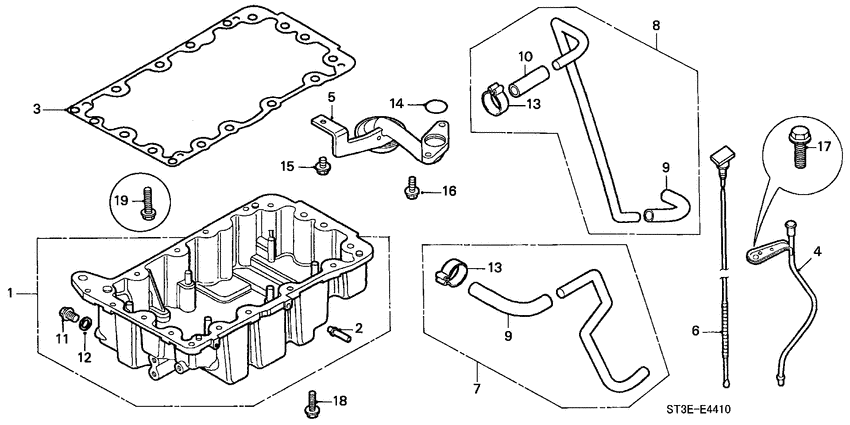 3
5
14
15
16
19
1
11
12
2
18
8
10
13
9
13
9
7
17
4
6
ST3E-E4410