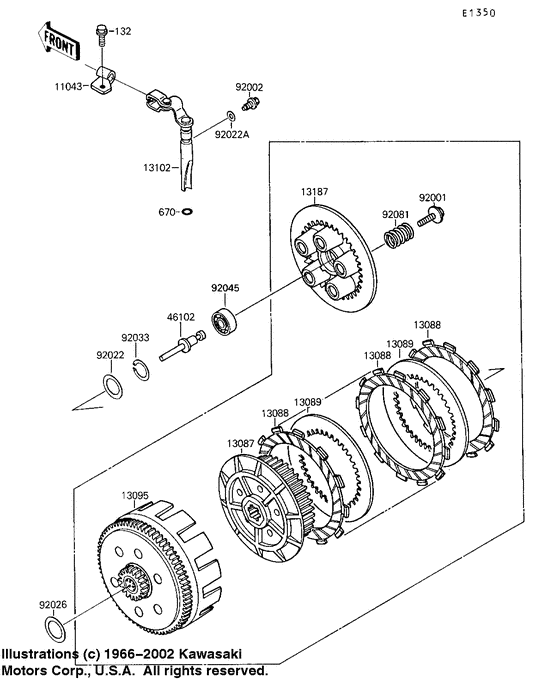 E1350

FRONT

132

11043

92002

92022A

13102

670

13187

92001

92081

92045

46102

92033

92022

13088

13089

13088

13089

13088

13087

13095

92026

Illustrations (c) 1966–2002 Kawasaki Motors Corp., U.S.A. All rights reserved.